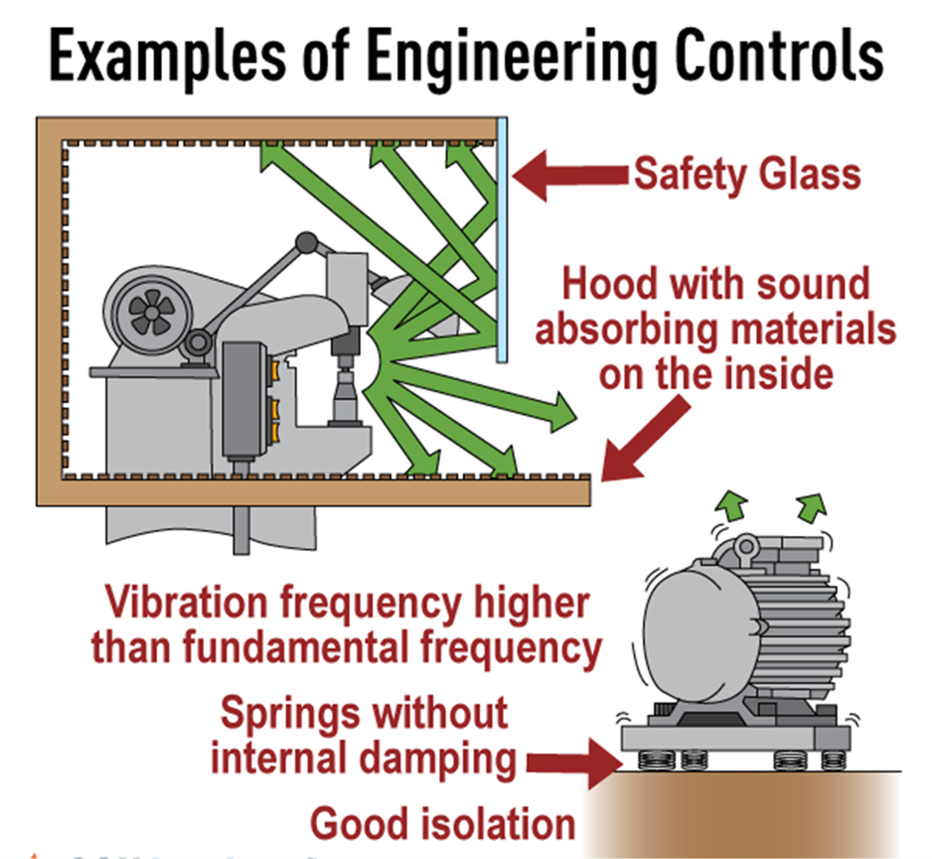 Examples of Engineering Controls

Safety Glass

Hood with sound absorbing materials on the inside

Vibration frequency higher than fundamental frequency

Springs without internal damping

Good isolation